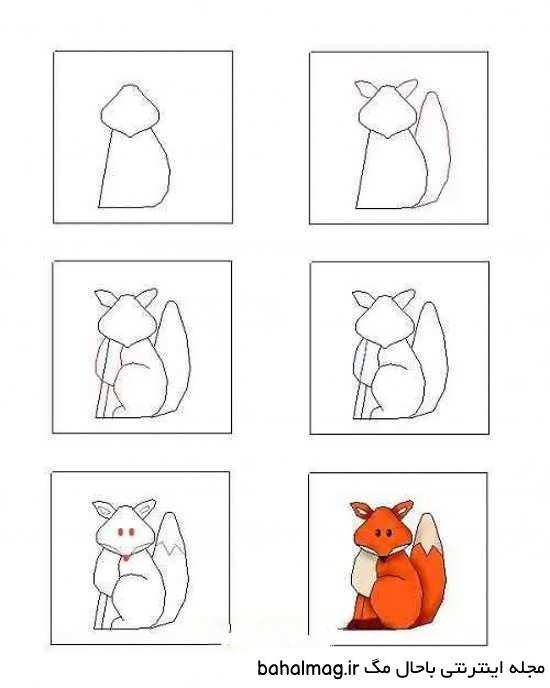 مجله اینترنتی باحال مگ bahalmag.ir