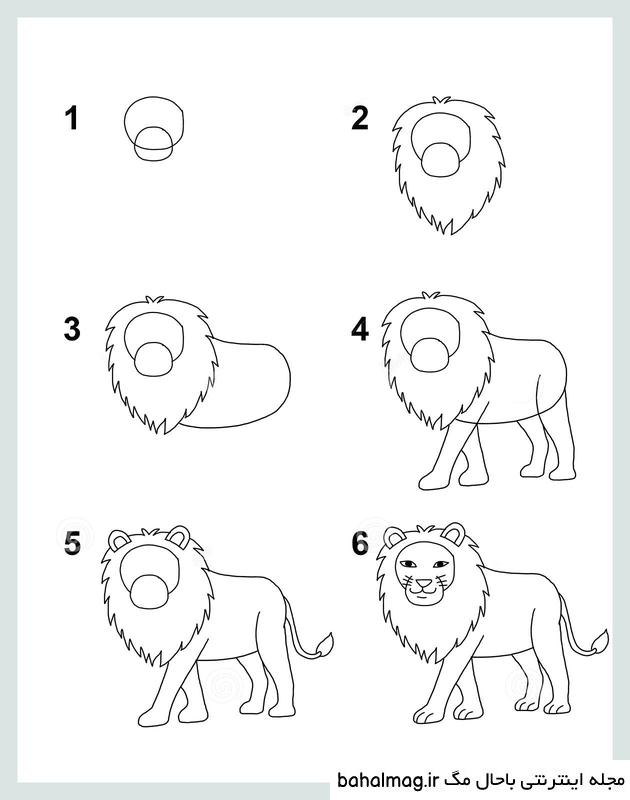 1

2

3

4

5

6

bahalmag.ir مجله اینترنتی باحال مگ